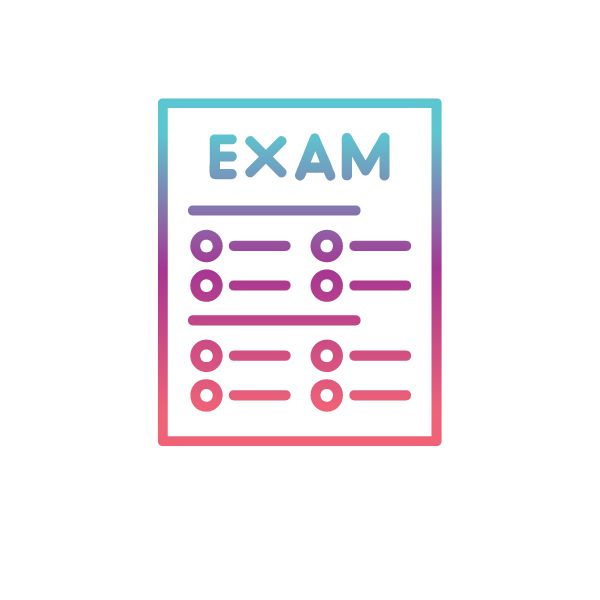 EXAM